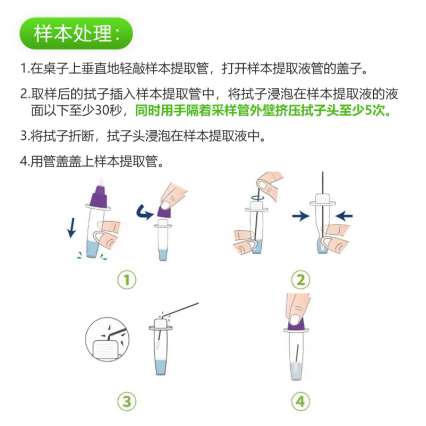 样本处理：

1.在桌子上垂直地轻敲样本提取管，打开样本提取液管的盖子。

2.取样后的拭子插入样本提取管中，将拭子浸泡在样本提取液的液面以下至少30秒，同时用手隔着采样管外壁挤压拭子头至少5次。

3.将拭子折断，拭子头浸泡在样本提取液中。

4.用管盖盖上样本提取管。

①

②

③

④